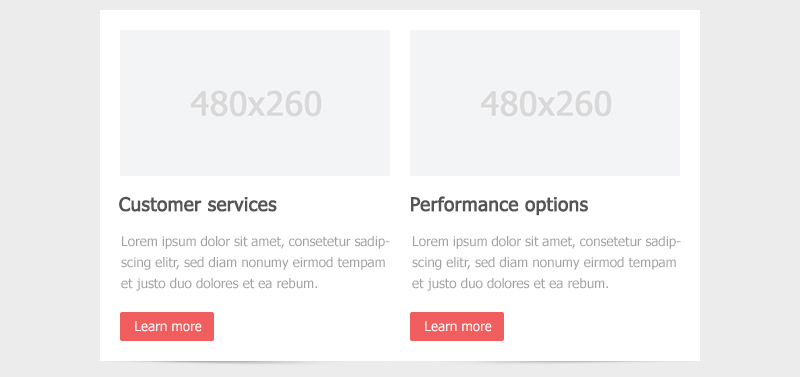 480x260

Customer services

Lorem ipsum dolor sit amet, consetetur sadipscing elitr, sed diam nonumy eirmod tempam et justo duo dolores et ea rebum.

Learn more

480x260

Performance options

Lorem ipsum dolor sit amet, consetetur sadipscing elitr, sed diam nonumy eirmod tempam et justo duo dolores et ea rebum.

Learn more